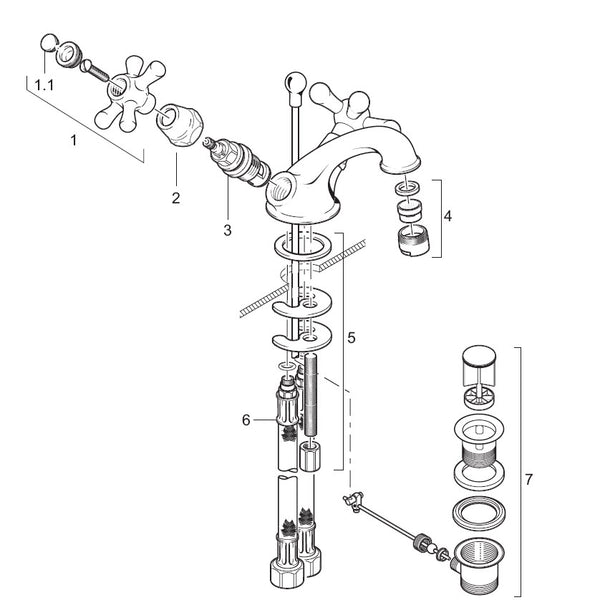 1.1
1
2
3
4
5
6
7