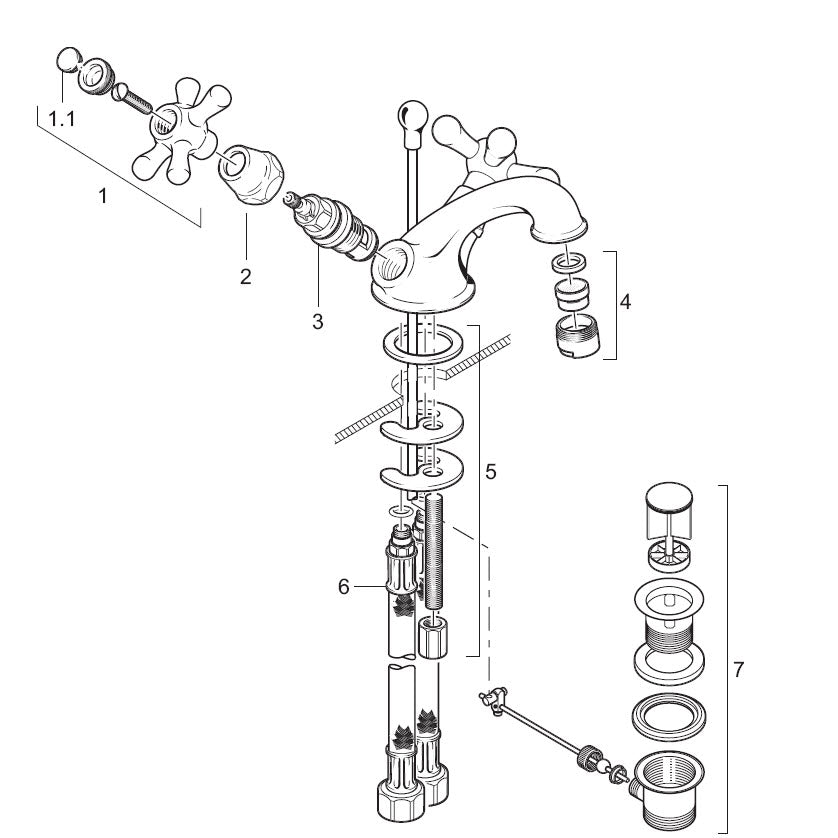 1.1
1
2
3
4
5
6
7