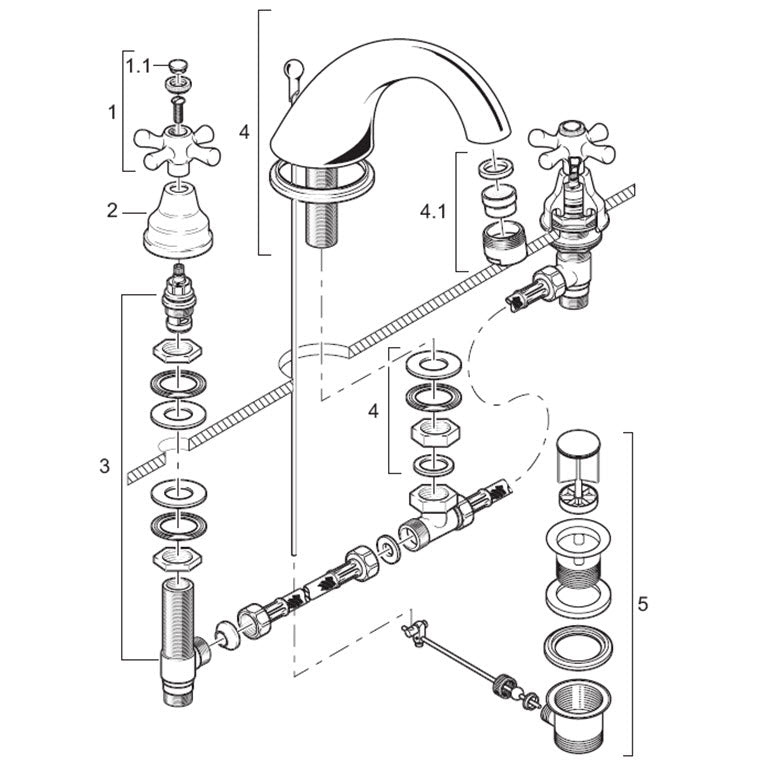 1.1
1
2
4
4.1
3
4
5