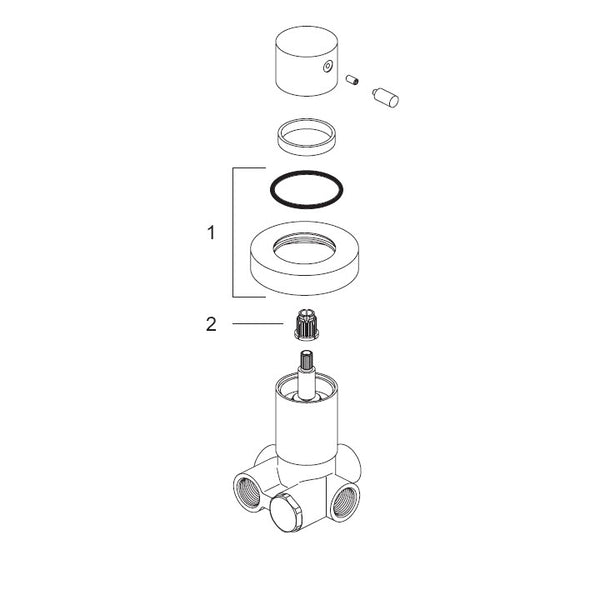 1

2