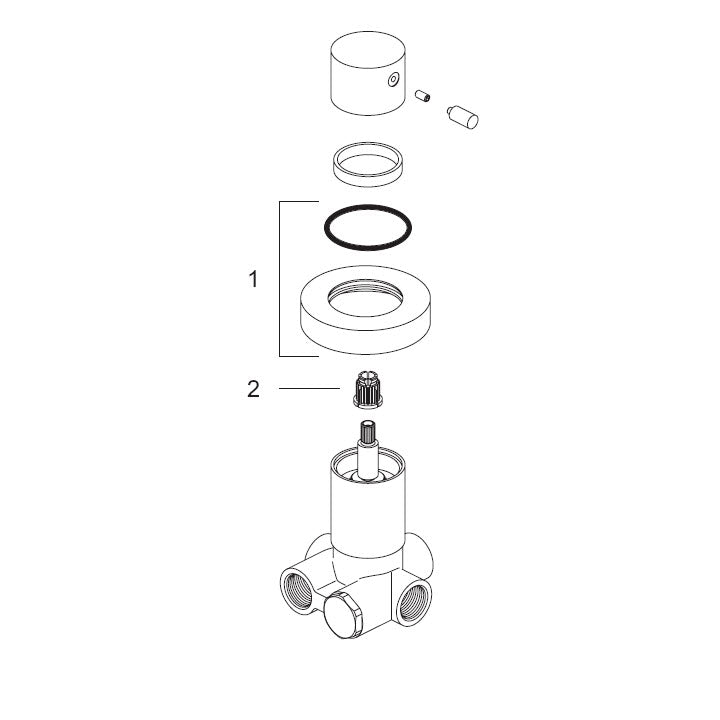 1

2