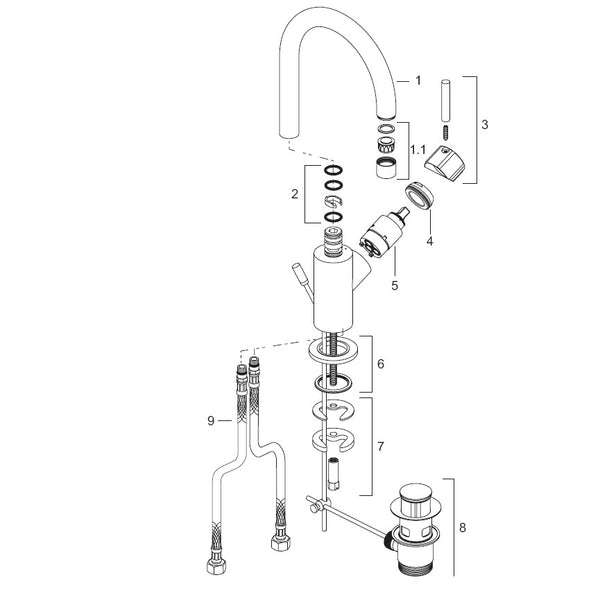 1
3
1.1
2
4
5
6
9
7
8