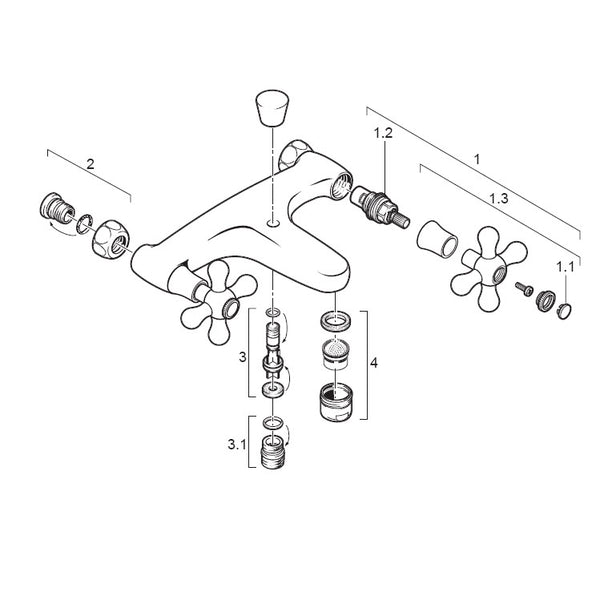 2
1.2
1
1.3
1.1
3
4
3.1