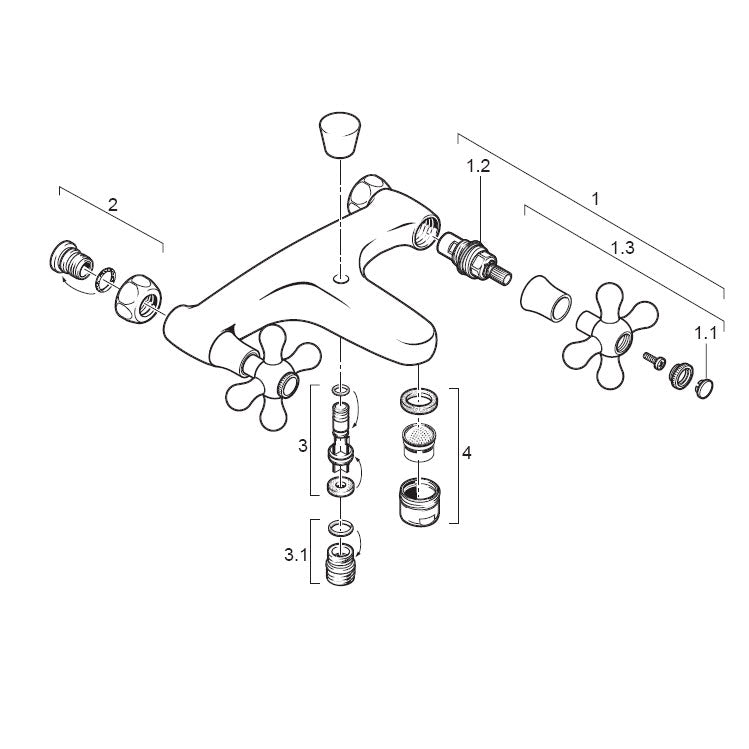 2

1.2

1

1.3

1.1

3

4

3.1