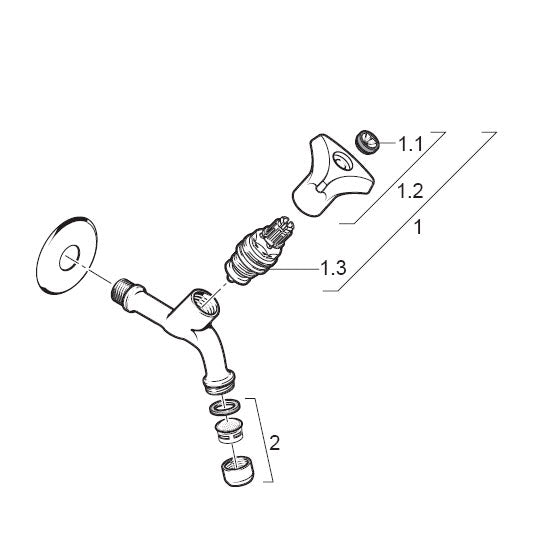 1.1
1.2
1
1.3
2