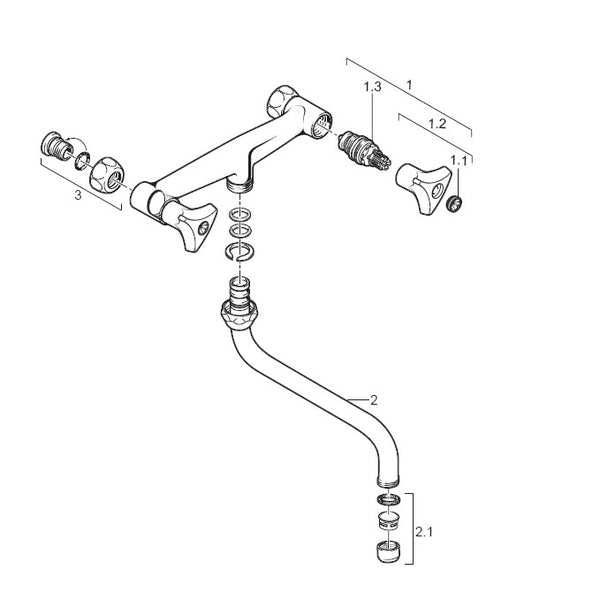 1
1.3
1.2
1.1
3
2
2.1