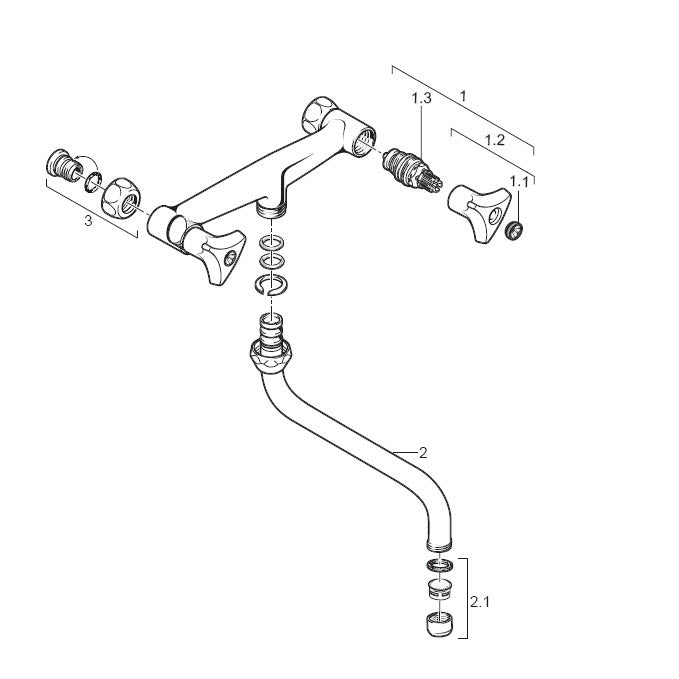 1
1.3
1.2
1.1
3
2
2.1