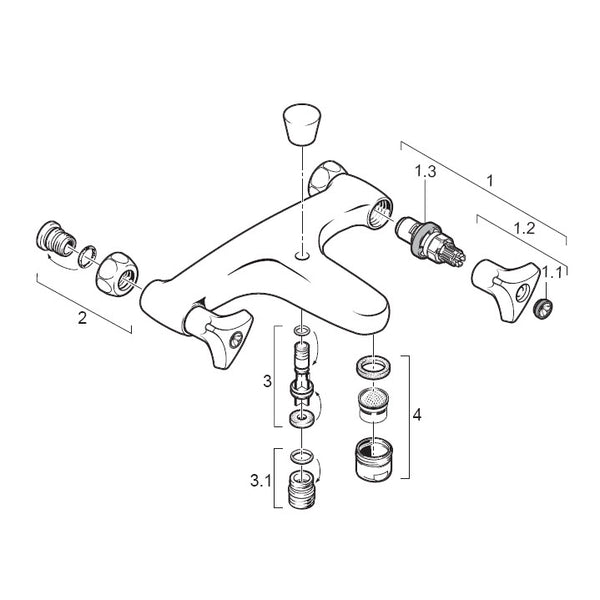 1.3
1
1.2
1.1
2
3
4
3.1