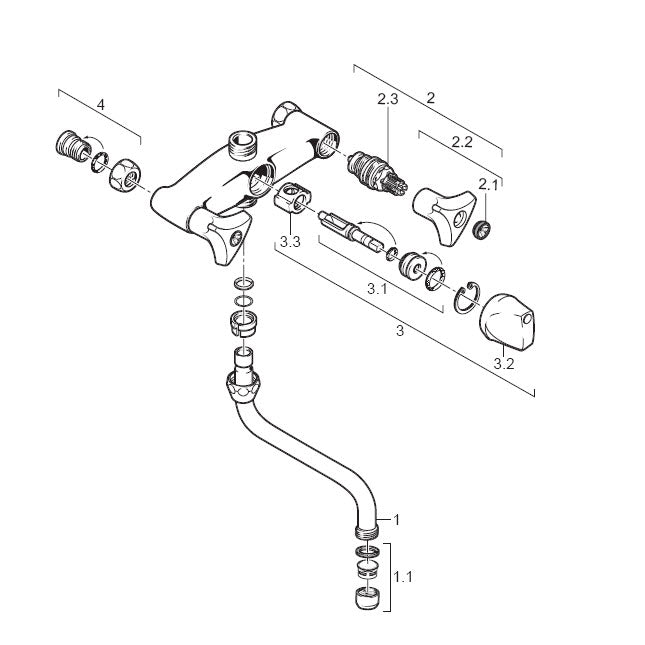 4

2

2.3

2.2

2.1

3.3

3.1

3

3.2

1

1.1