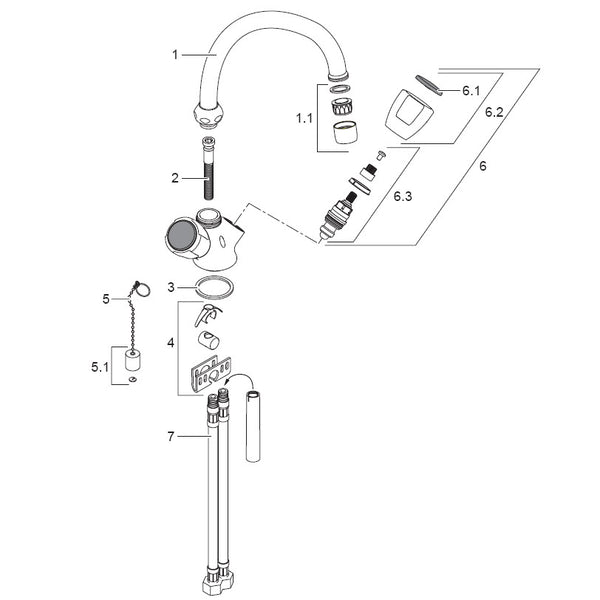 1
1.1
6.1
6.2
6
2
6.3
3
5
4
5.1
7