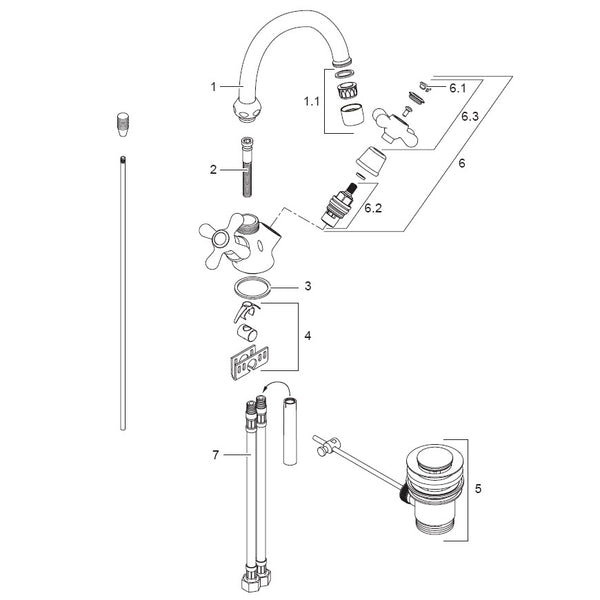 1
1.1
6.1
6.3
6
2
6.2
3
4
7
5