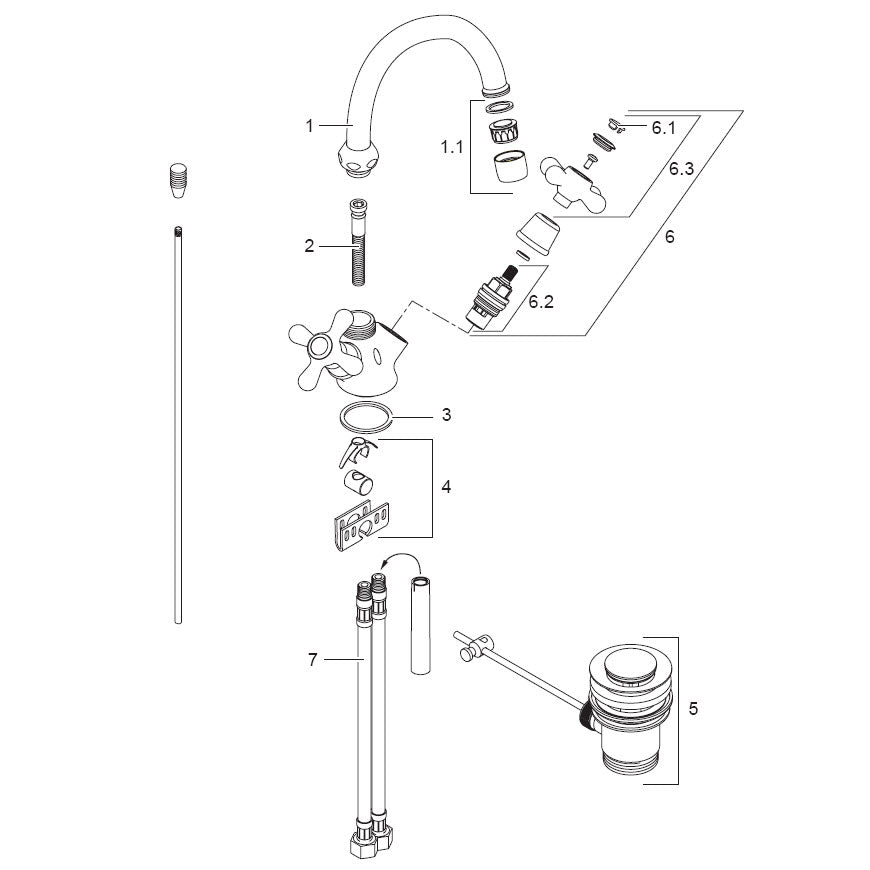 1
1.1
6.1
6.3
6
2
6.2
3
4
7
5