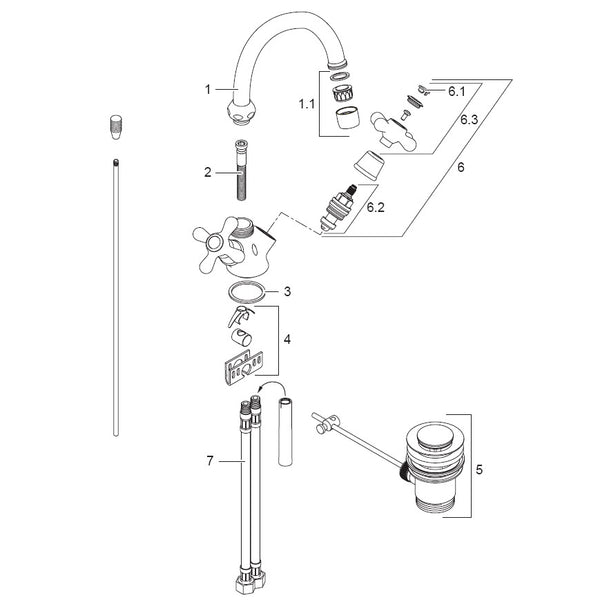 1
1.1
6.1
6.3
6
2
6.2
3
4
7
5