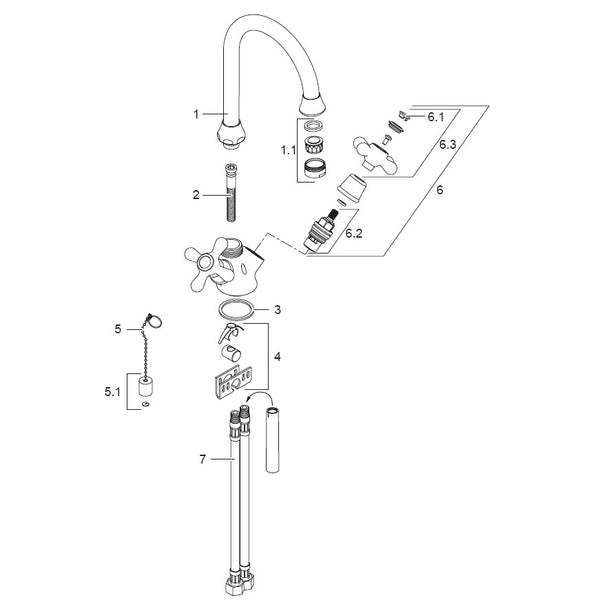 1
1.1
6.1
6.3
6
2
6.2
3
5
4
5.1
7