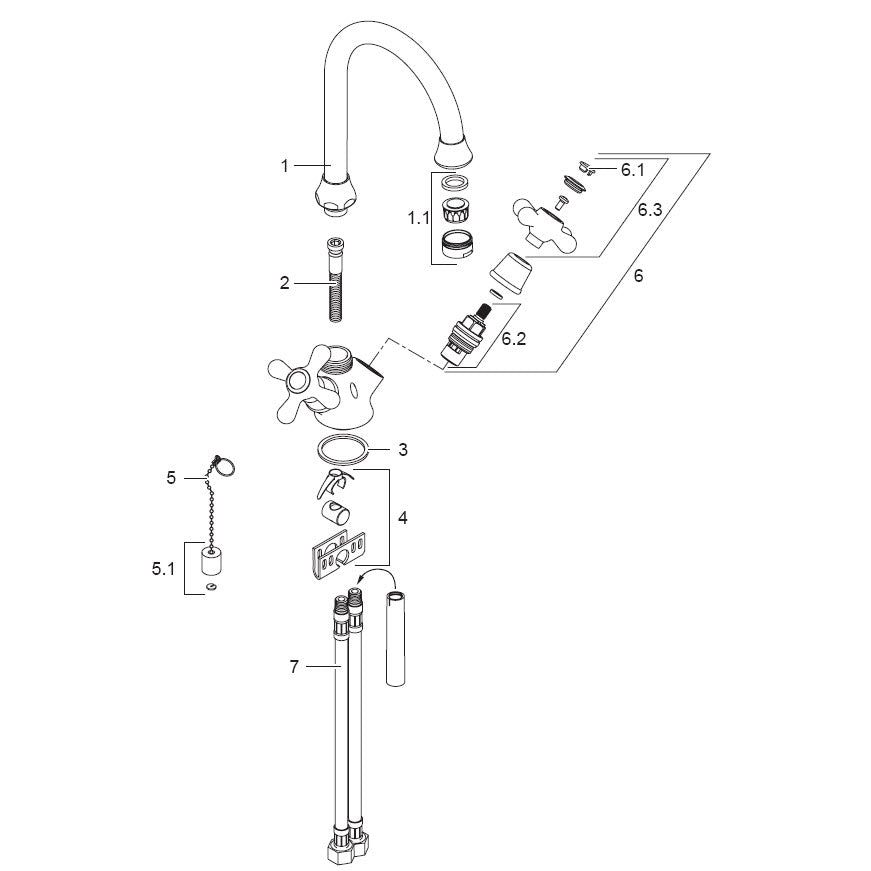 1
1.1
6.1
6.3
6
2
6.2
3
5
4
5.1
7