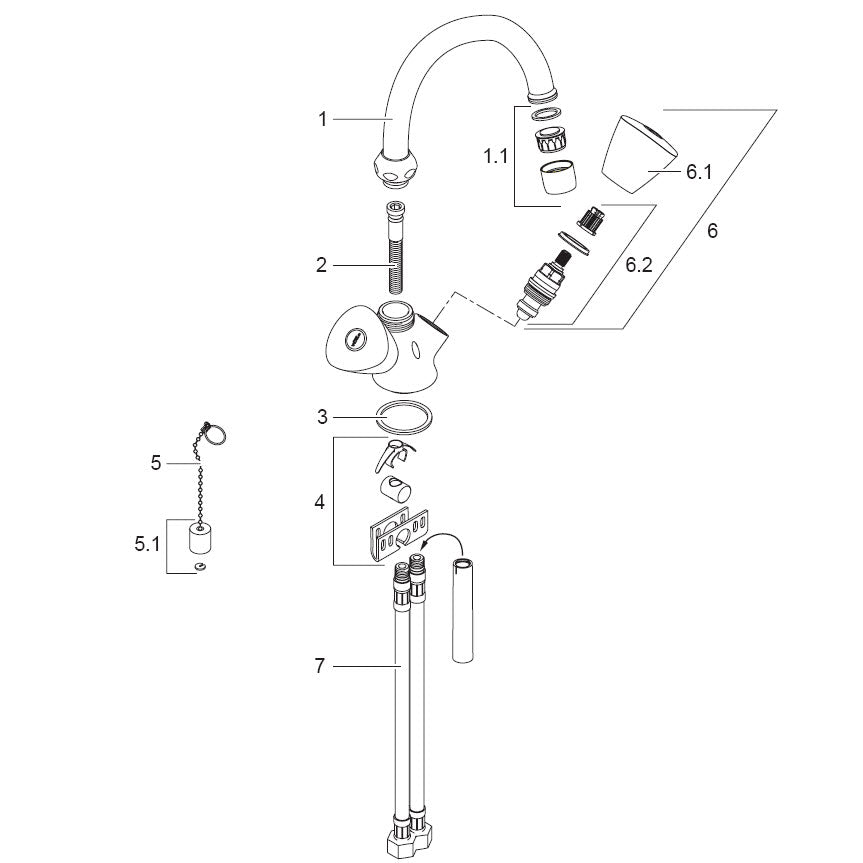 1
1.1
6.1
6
2
6.2
3
5
4
5.1
7