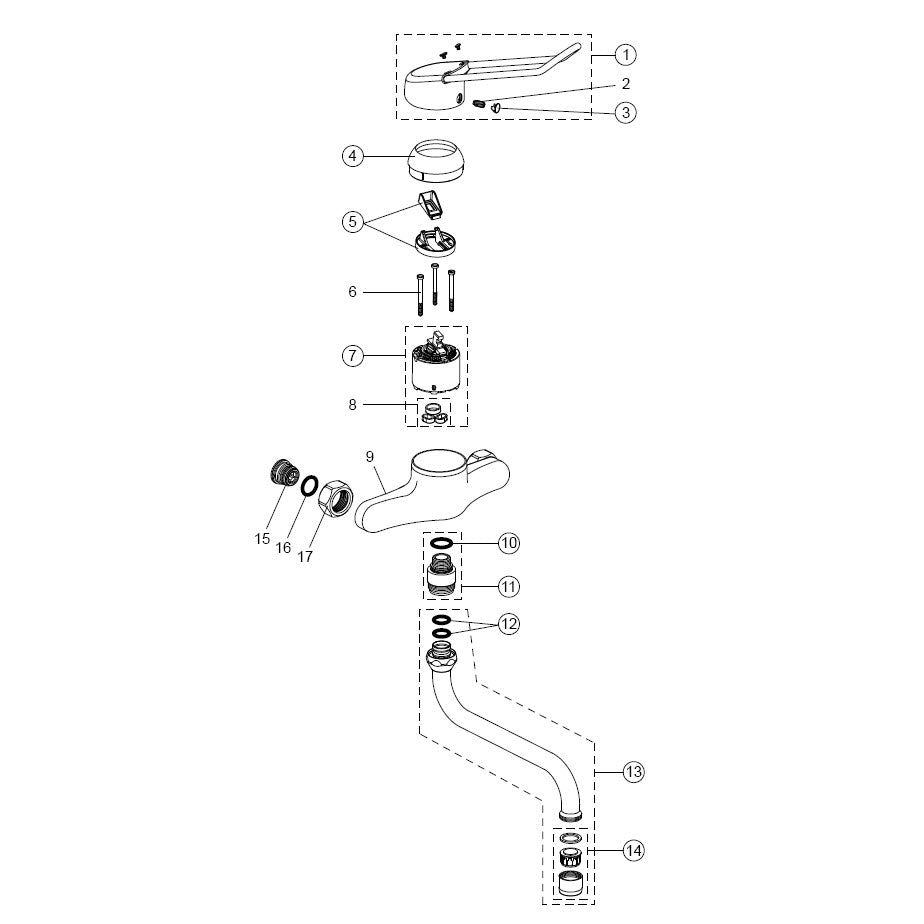 1
2
3
4
5
6
7
8
9
15
16
17
10
11
12
13
14