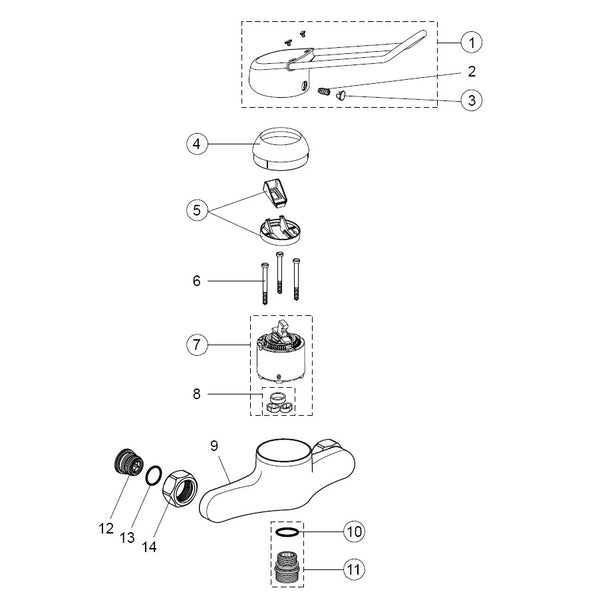 1
2
3
4
5
6
7
8
9
12
13
14
10
11