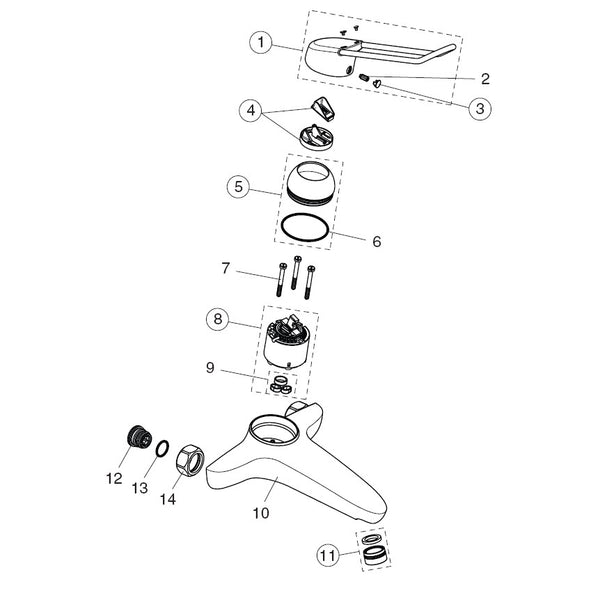 1
2
3
4
5
6
7
8
9
12
13
14
10
11