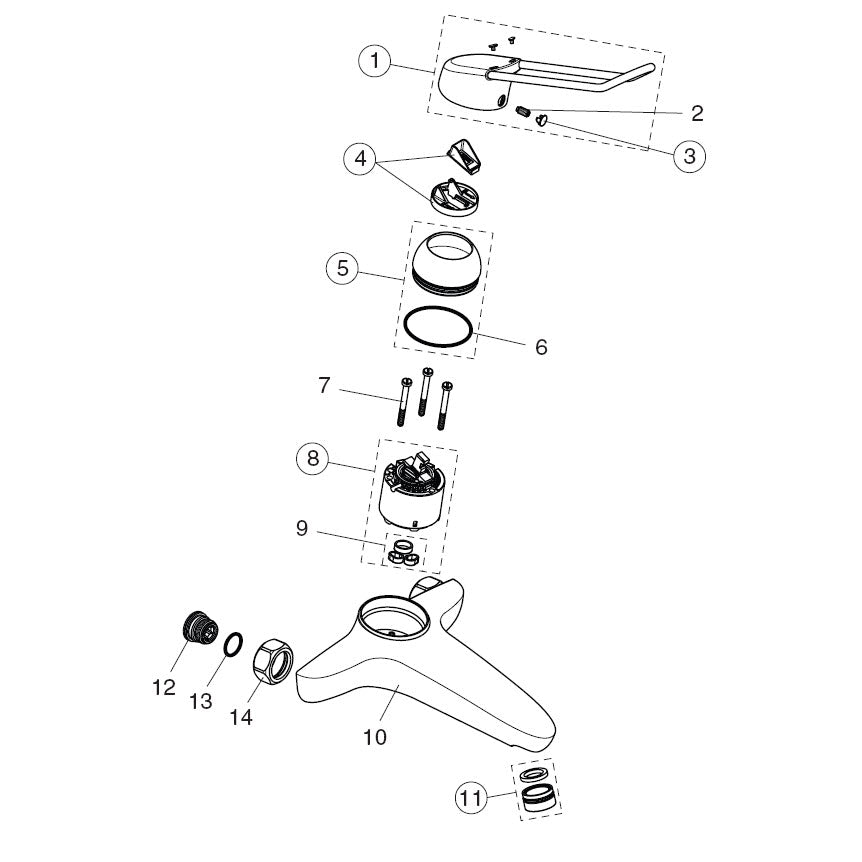 1
2
3
4
5
6
7
8
9
12
13
14
10
11