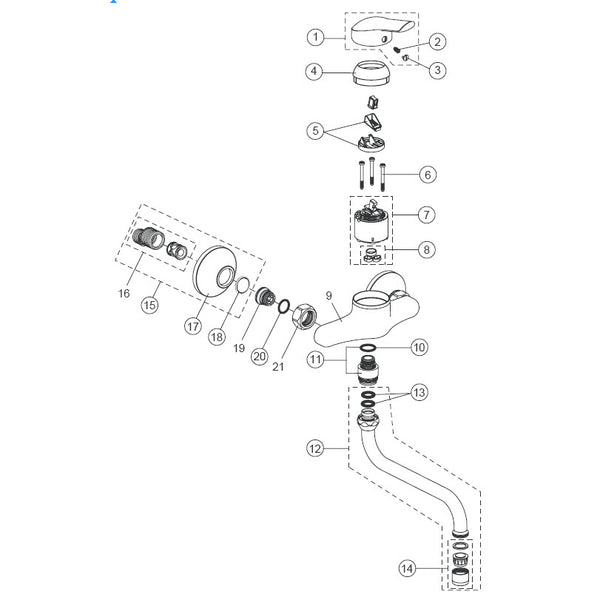 1
2
3
4
5
6
7
8
16
15
17
18
19
20
21
9
10
11
13
12
14