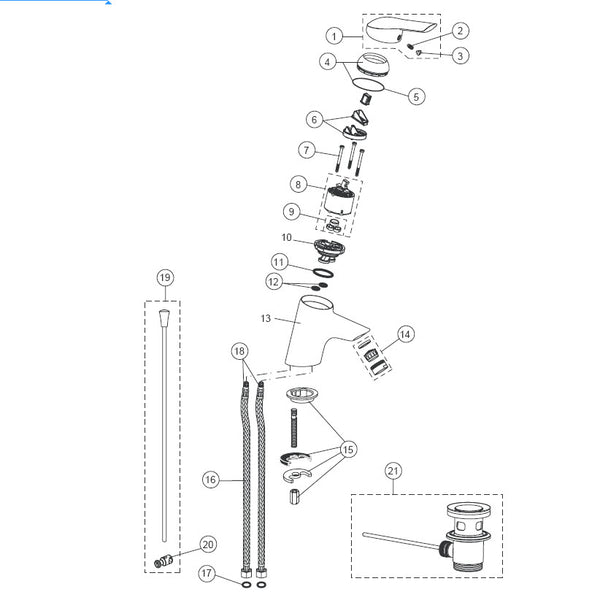 1
2
3
4
5
6
7
8
9
10
11
12
13
14
19
18
15
16
21
20
17