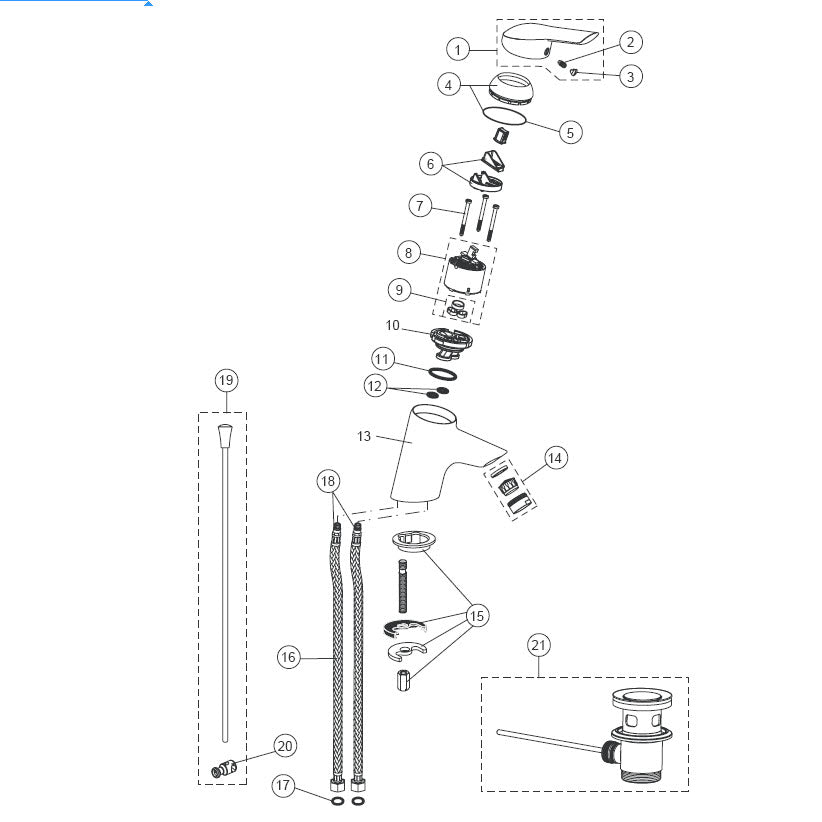 1
2
3
4
5
6
7
8
9
10
11
12
13
14
19
18
15
16
21
20
17