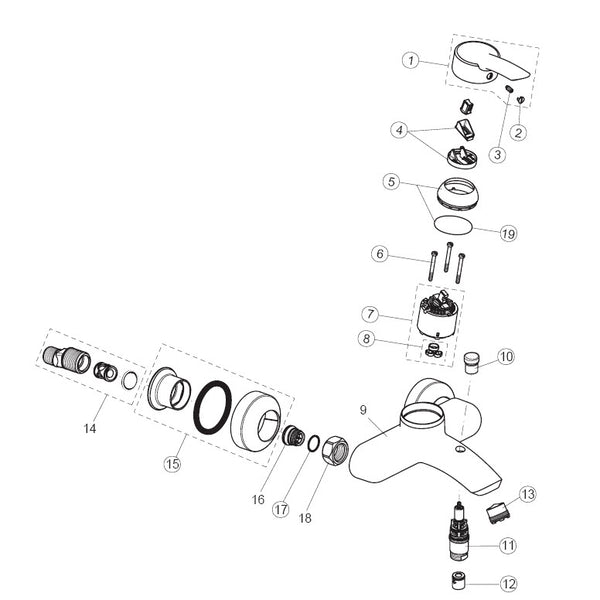 1
2
3
4
5
19
6
7
8
10
9
14
15
16
17
18
13
11
12