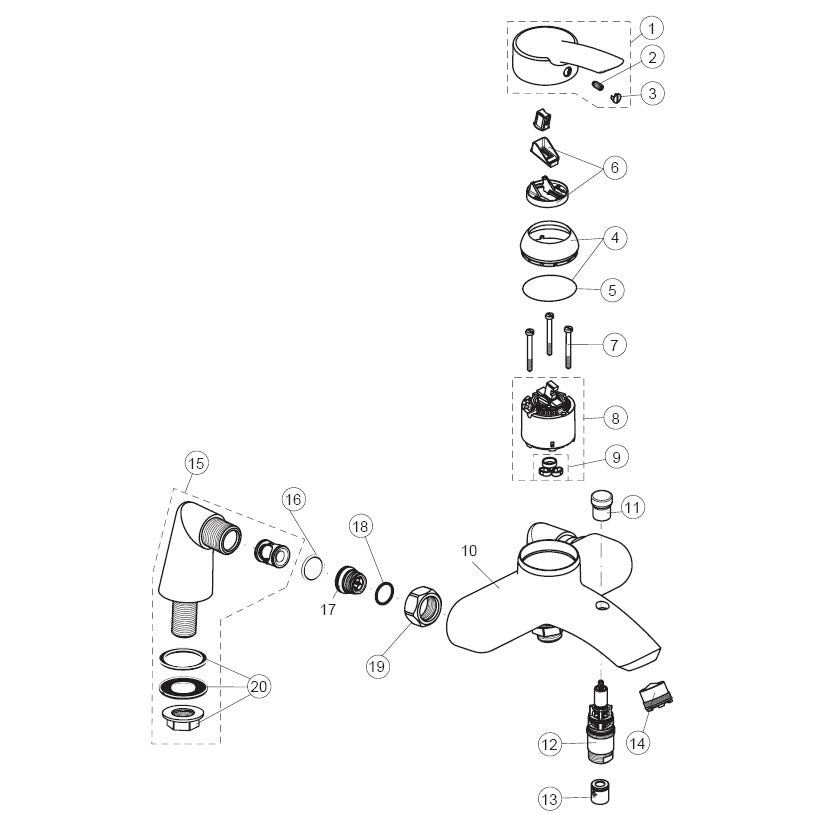 1
2
3
6
4
5
7
8
9
15
16
18
11
10
17
19
20
12
14
13