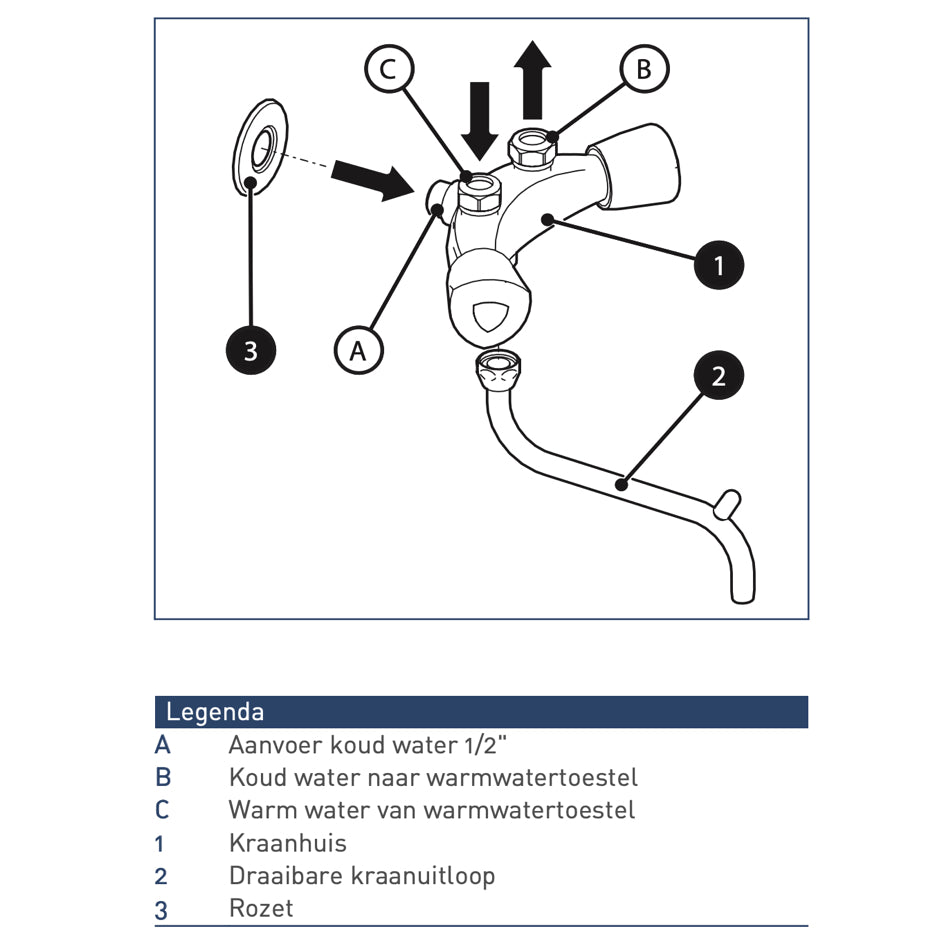 C

B

1

3

A

2

| Legenda | |
|---|---|
| A | Aanvoer koud water 1/2" |
| B | Koud water naar warmwatertoestel |
| C | Warm water van warmwatertoestel |
| 1 | Kraanhuis |
| 2 | Draaibare kraanuitloop |
| 3 | Rozet |