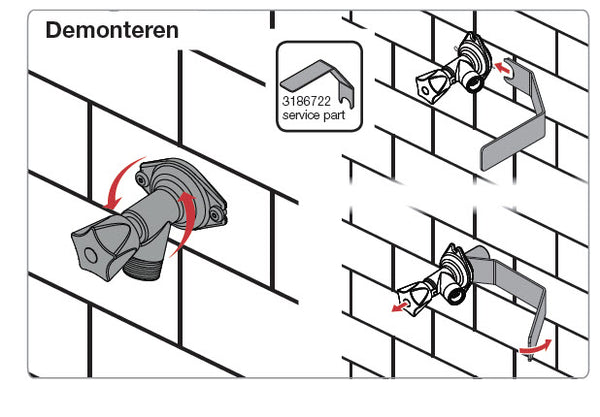 Demonteren

3186722
service part