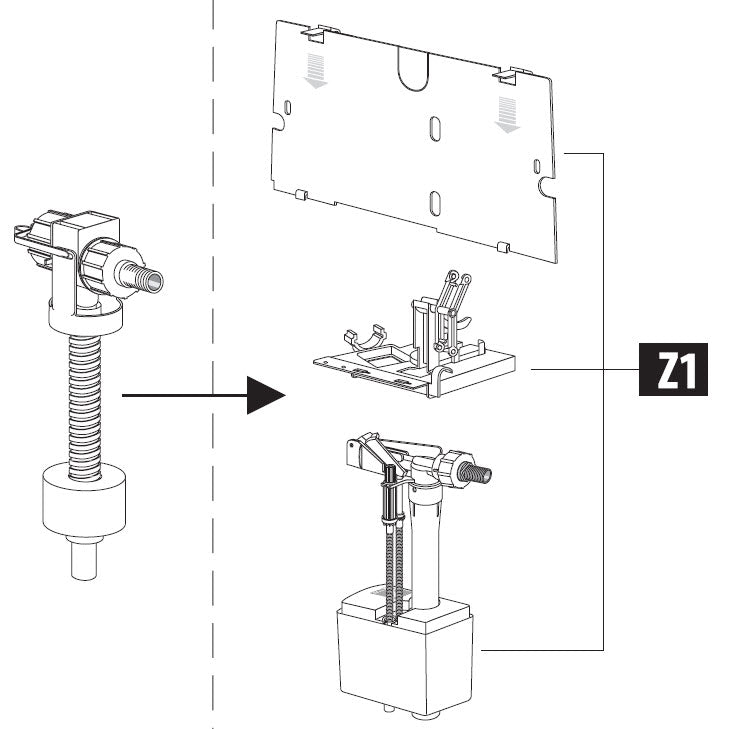 Z1