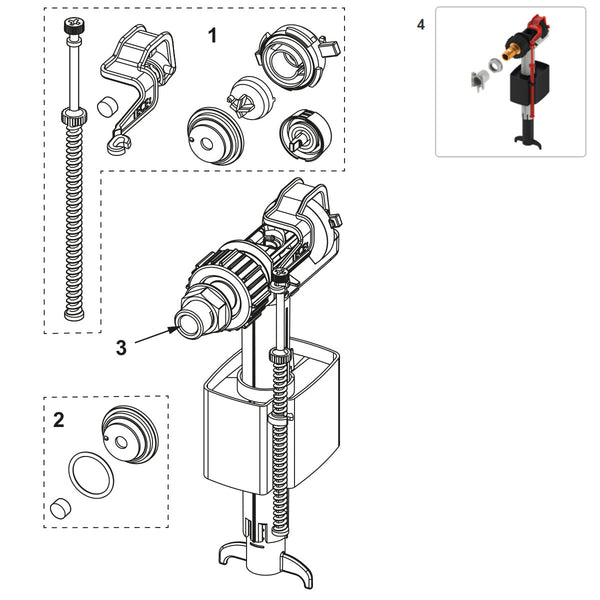 1

4

3

2