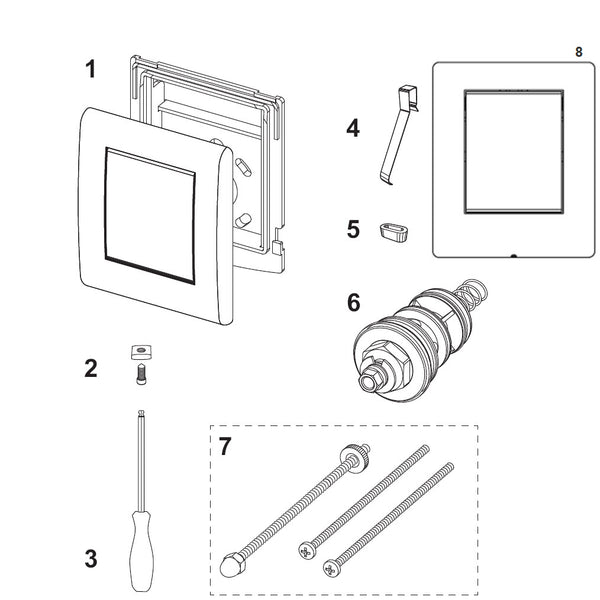 1

8

4

5

6

2

7

3