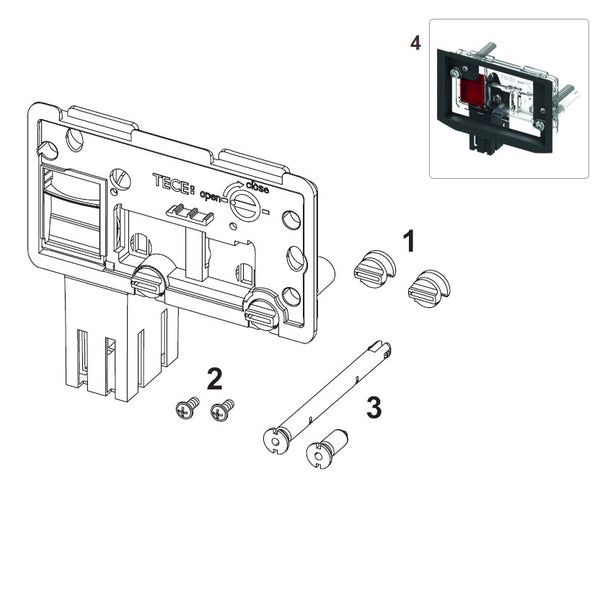 4

TECE
open
close

1

2

3