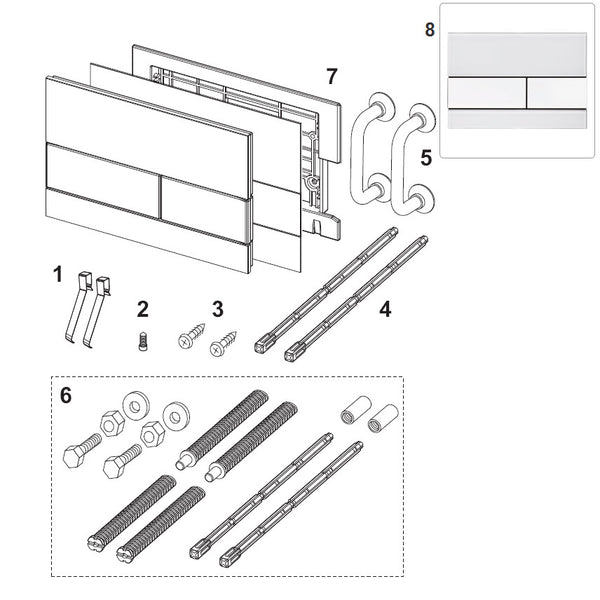 8
7
5
1
2
3
4
6