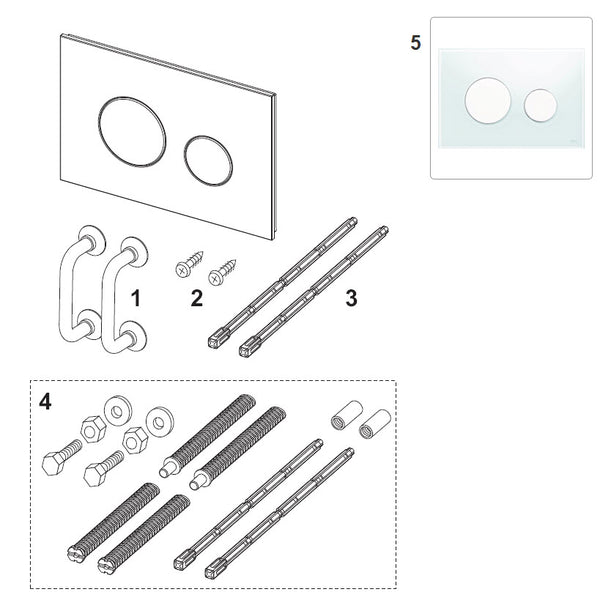 5

1

2

3

4