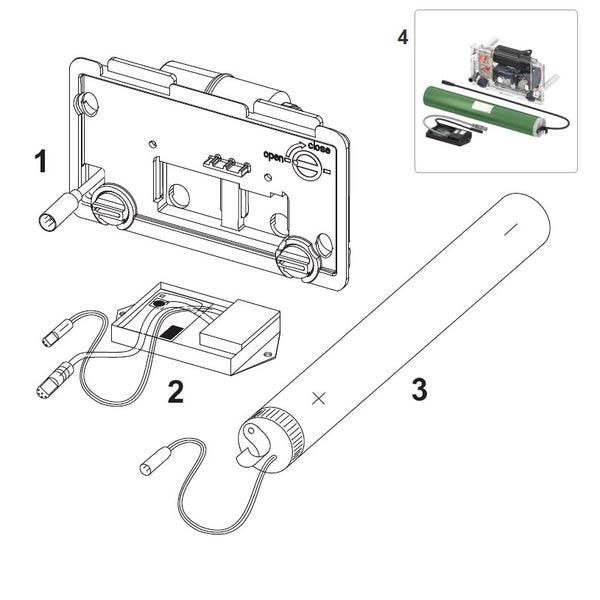 4

1

open

close

2

3