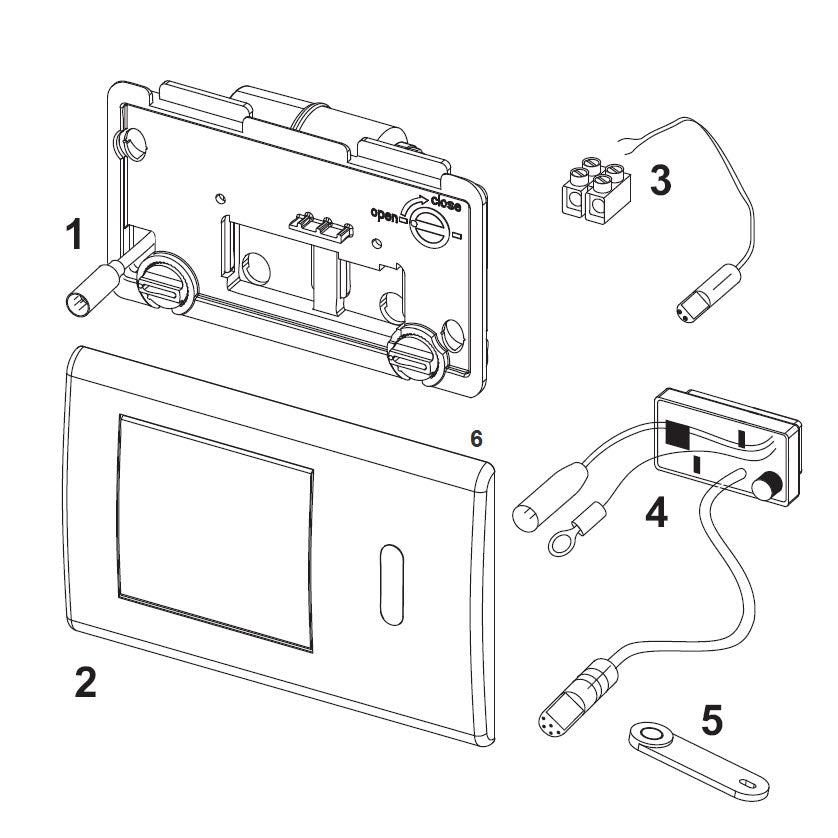 1

open

close

3

6

4

2

5