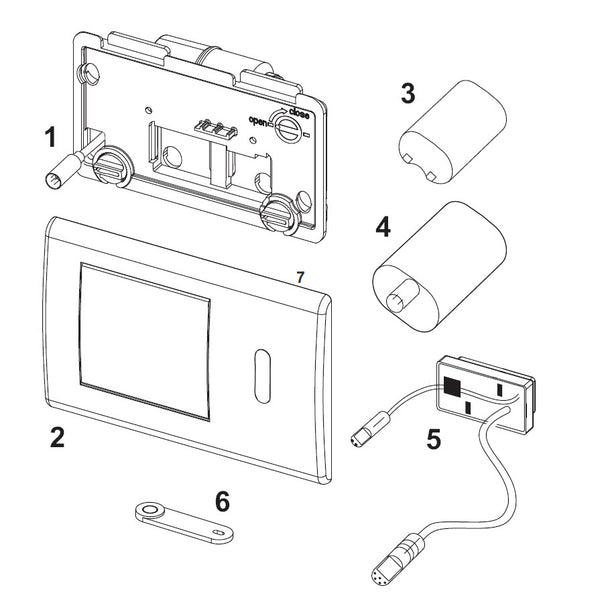 1
open close
3
4
7
2
5
6