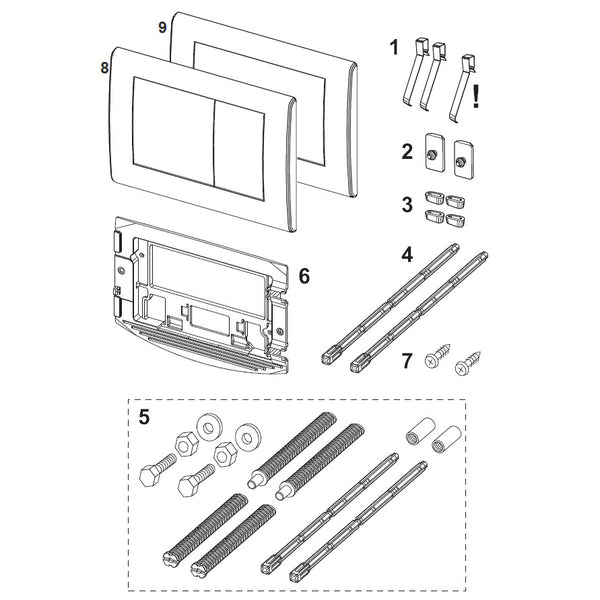 9
8
1
!
2
3
4
6
7
5