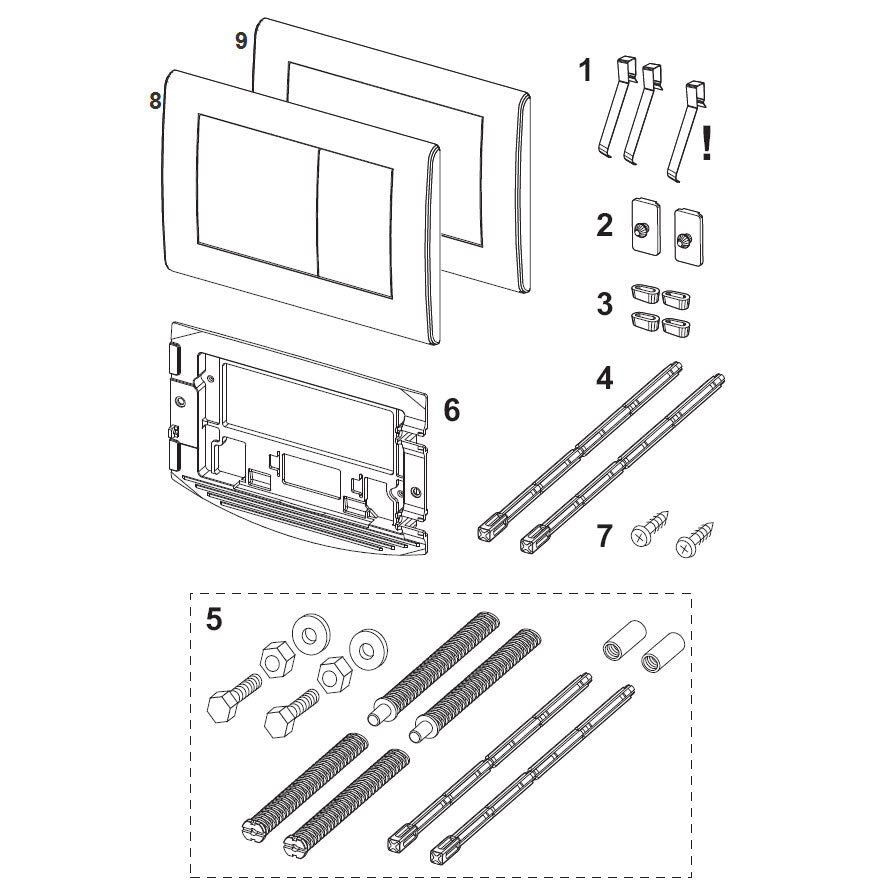 9
8
1
!
2
3
4
6
7
5