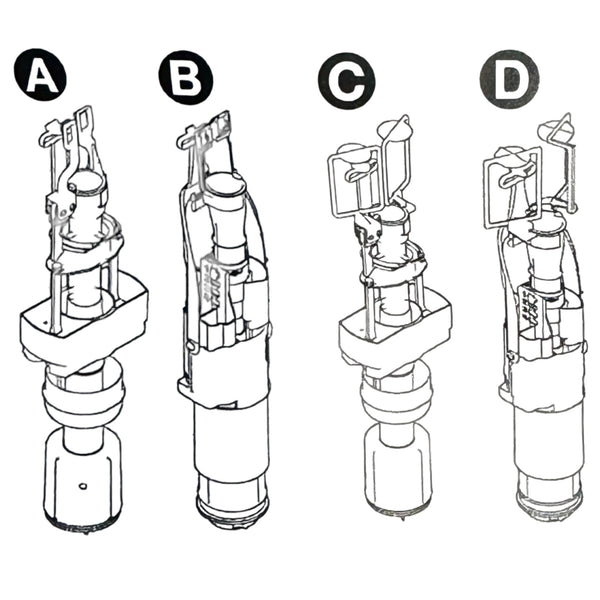 A

B

C

D