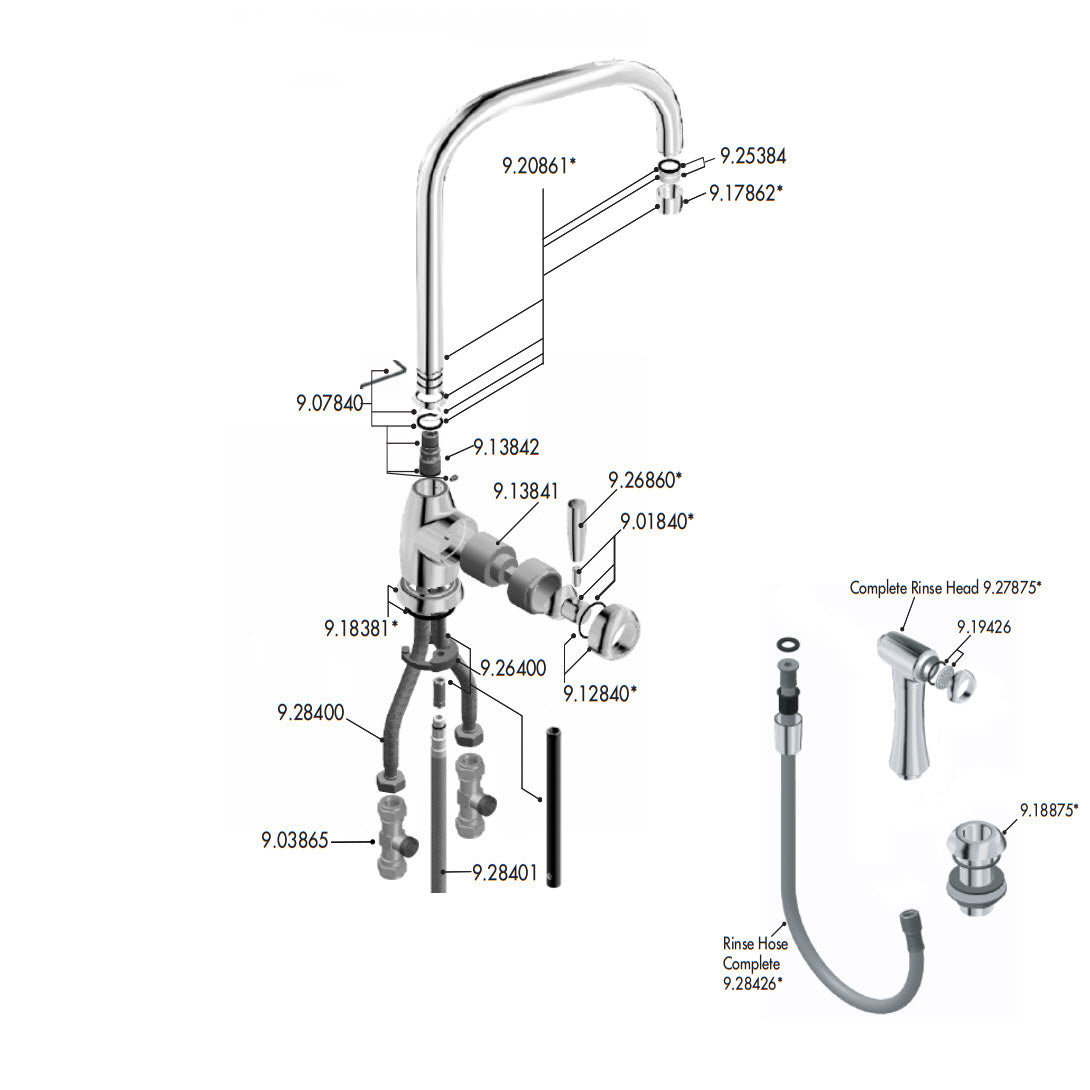 9.20861*
9.25384
9.17862*
9.07840
9.13842
9.13841
9.26860*
9.01840*
9.18381*
9.26400
9.12840*
9.28400
9.03865
9.28401
Complete Rinse Head 9.27875*
9.19426
9.18875*
Rinse Hose Complete 9.28426*