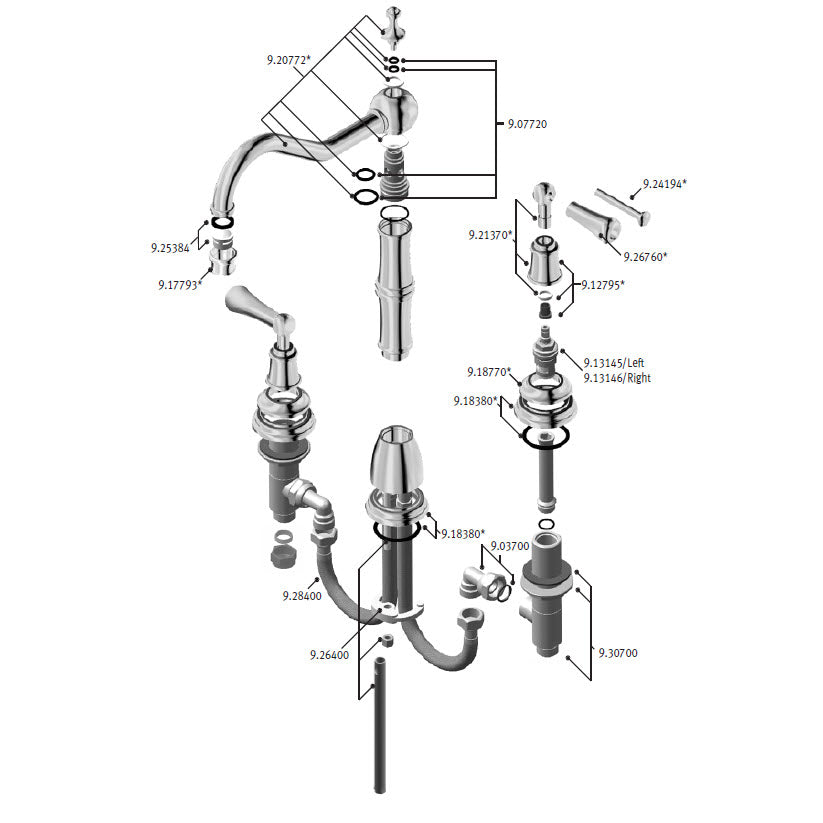 9.20772*
9.07720
9.24194*
9.21370*
9.26760*
9.25384
9.17793*
9.12795*
9.13145/Left
9.13146/Right
9.18770*
9.18380*
9.18380*
9.03700
9.28400
9.26400
9.30700