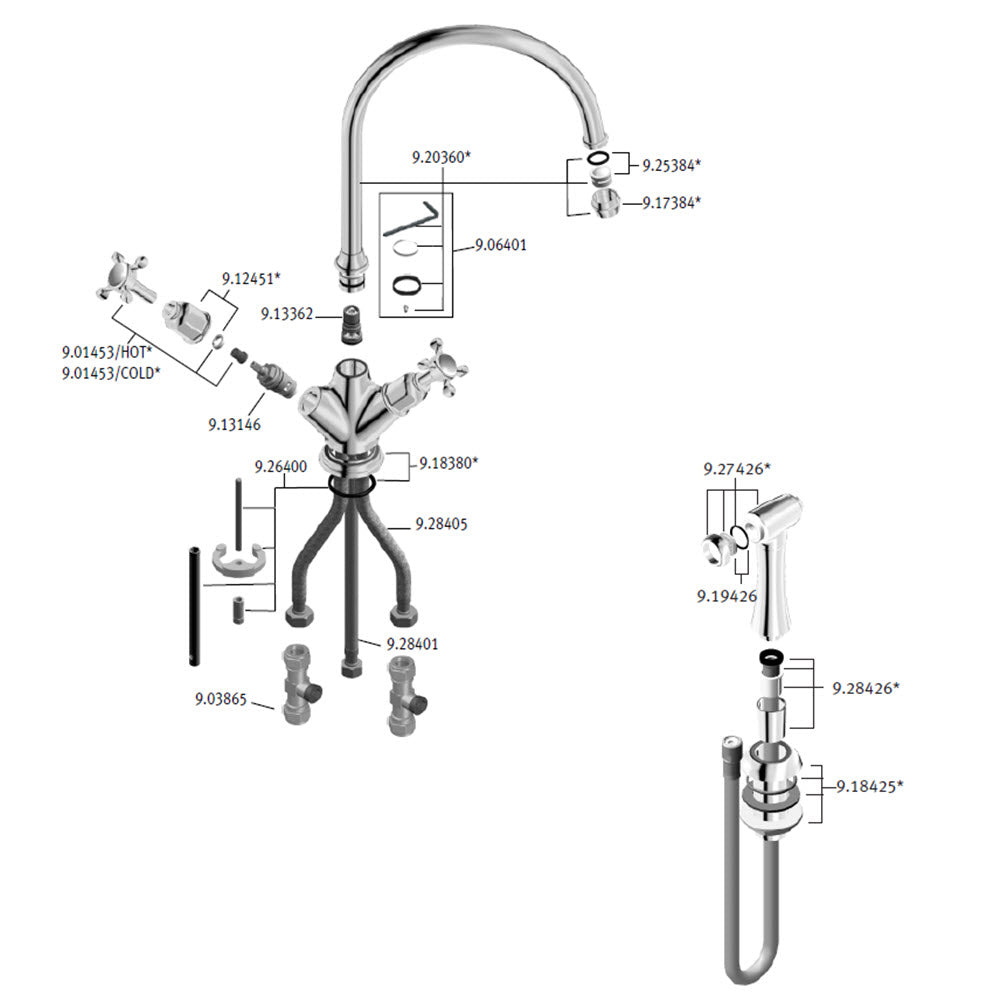 9.20360*
9.25384*
9.17384*
9.06401
9.12451*
9.13362
9.01453/HOT*
9.01453/COLD*
9.13146
9.26400
9.18380*
9.28405
9.28401
9.03865
9.27426*
9.19426
9.28426*
9.18425*