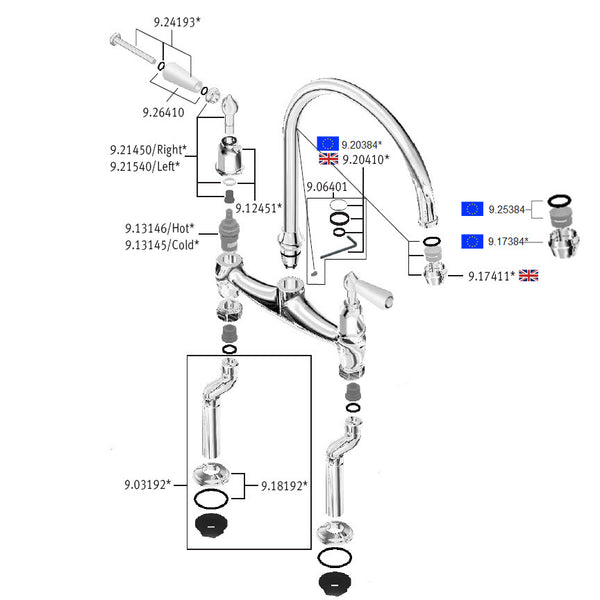 9.24193*

9.26410

9.21450/Right*
9.21540/Left*

9.12451*

9.13146/Hot*
9.13145/Cold*

9.20384*
9.20410*

9.06401

9.25384

9.17384*

9.17411*

9.03192*

9.18192*