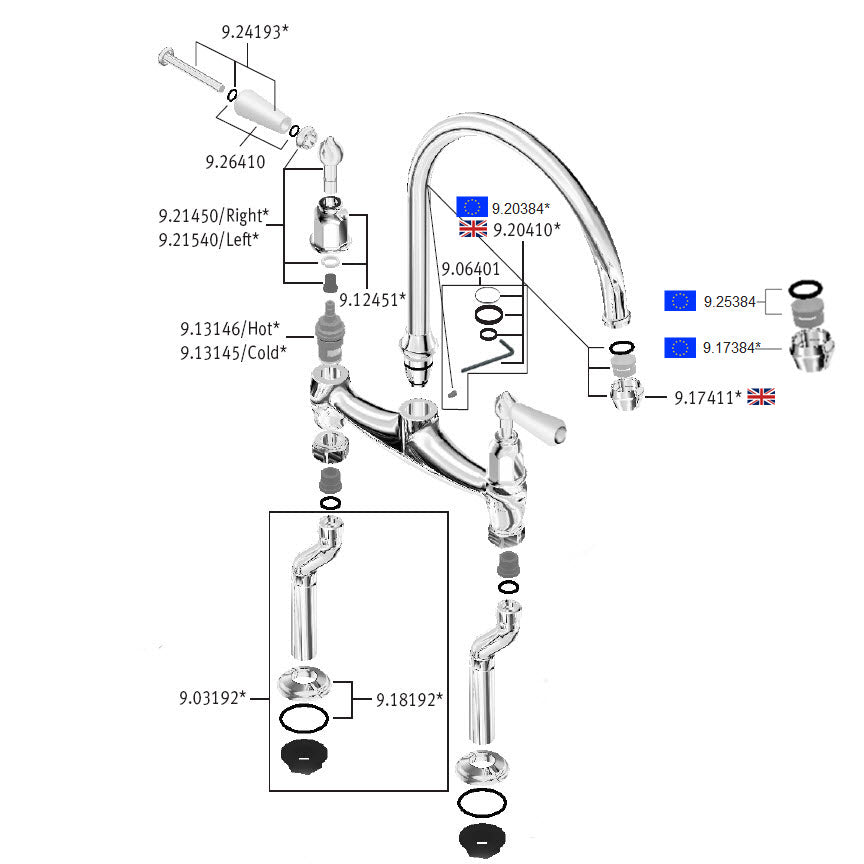 9.24193*

9.26410

9.21450/Right*
9.21540/Left*

9.12451*

9.13146/Hot*
9.13145/Cold*

9.20384*
9.20410*

9.06401

9.25384

9.17384*

9.17411*

9.03192*

9.18192*