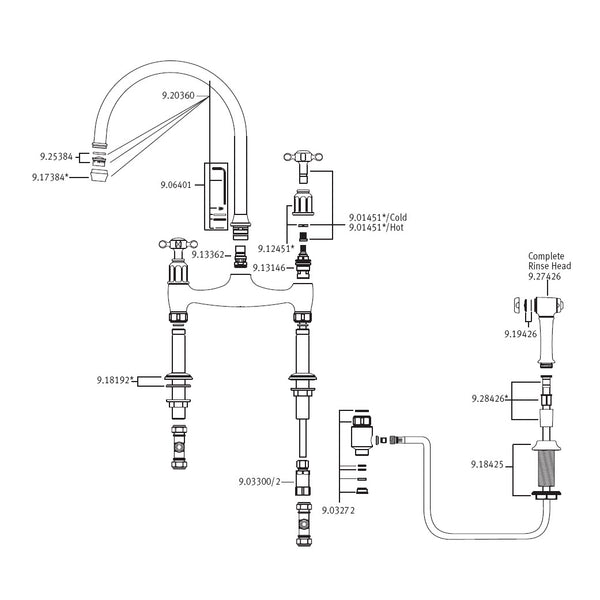 9.20360
9.25384
9.17384*
9.06401
9.01451*/Cold
9.01451*/Hot
9.12451*
9.13362
9.13146
Complete Rinse Head
9.27426
9.19426
9.18192*
9.28426*
9.18425
9.03300/2
9.03272