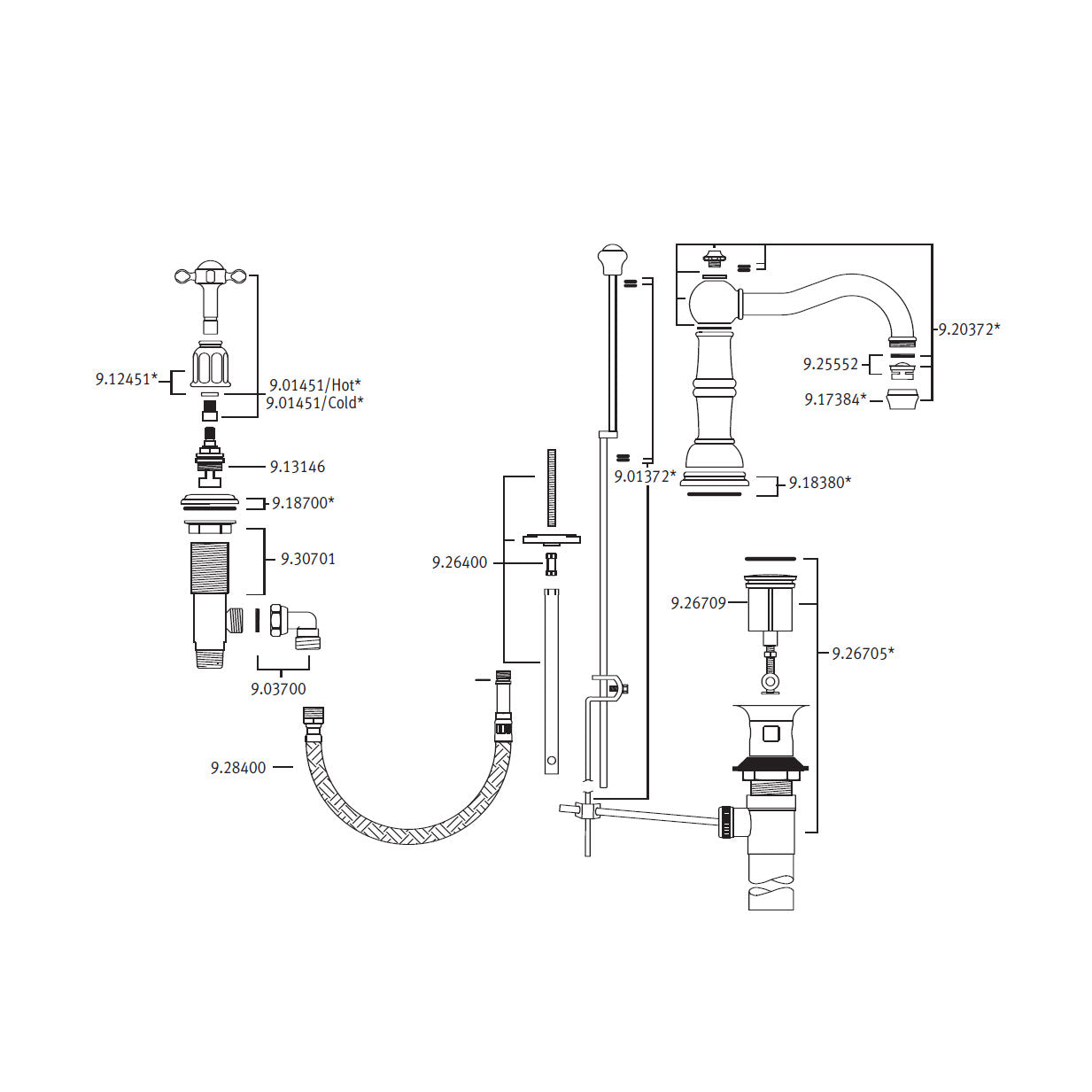 9.12451*
9.01451/Hot*
9.01451/Cold*
9.13146
9.18700*
9.30701
9.03700
9.28400
9.26400
9.01372*
9.20372*
9.25552
9.17384*
9.18380*
9.26709
9.26705*